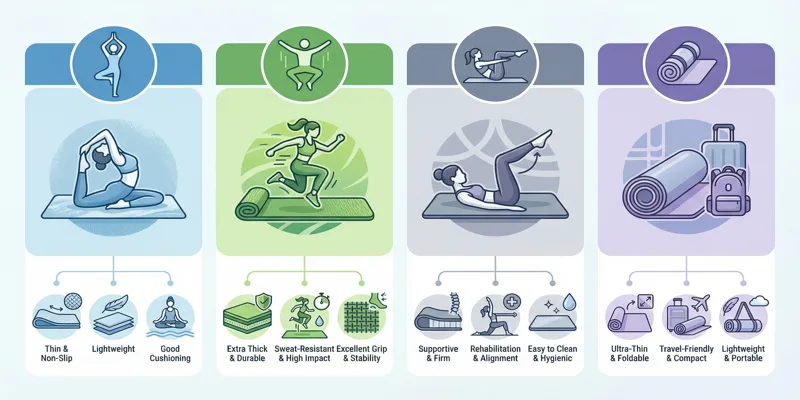 Thin & Non-Slip

Lightweight

Good Cushioning

Extra Thick & Durable

Sweat-Resistant & High Impact

Excellent Grip & Stability

Supportive & Firm

Rehabilitation & Alignment

Easy to Clean & Hygienic

Ultra-Thin & Foldable

Travel-Friendly & Compact

Lightweight & Portable