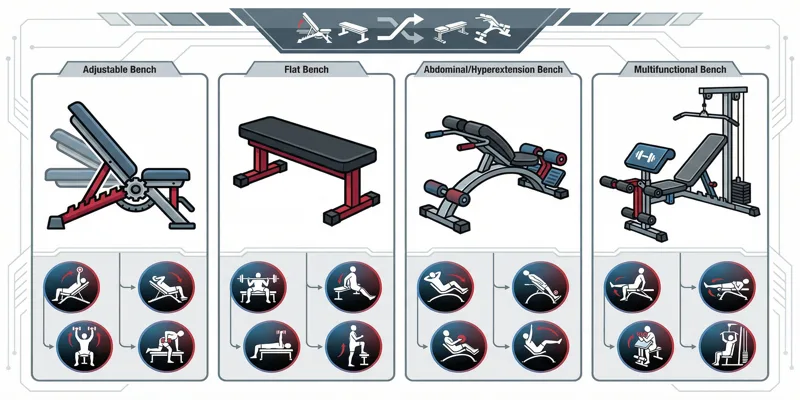 Adjustable Bench

Flat Bench

Abdominal/Hyperextension Bench

Multifunctional Bench