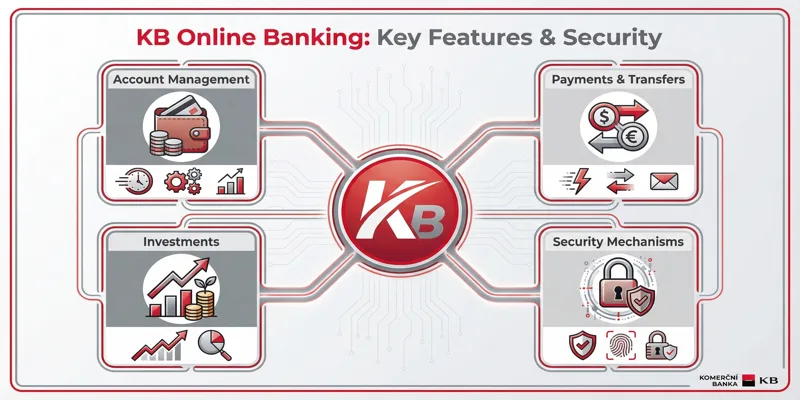 KB Online Banking: Key Features & Security

Account Management

Payments & Transfers

KB

Investments

Security Mechanisms

KOMERČNÍ BANKA KB